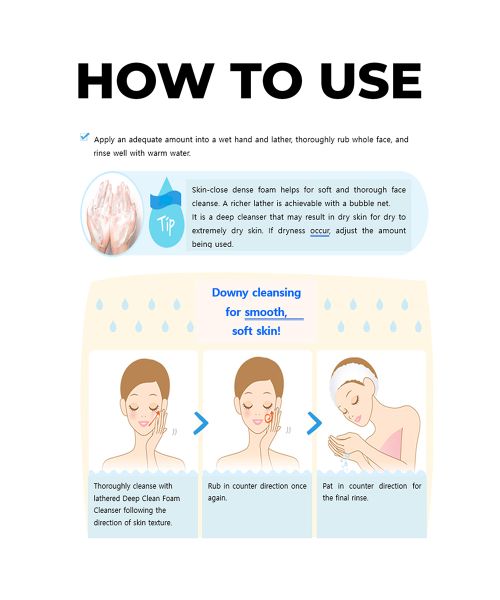 HOW TO USE

Apply an adequate amount into a wet hand and lather, thoroughly rub whole face, and rinse well with warm water.

Tip

Skin-close dense foam helps for soft and thorough face cleanse. A richer lather is achievable with a bubble net.
It is a deep cleanser that may result in dry skin for dry to extremely dry skin. If dryness occur, adjust the amount being used.

Downy cleansing for smooth, soft skin!

Thoroughly cleanse with lathered Deep Clean Foam Cleanser following the direction of skin texture.

Rub in counter direction once again.

Pat in counter direction for the final rinse.